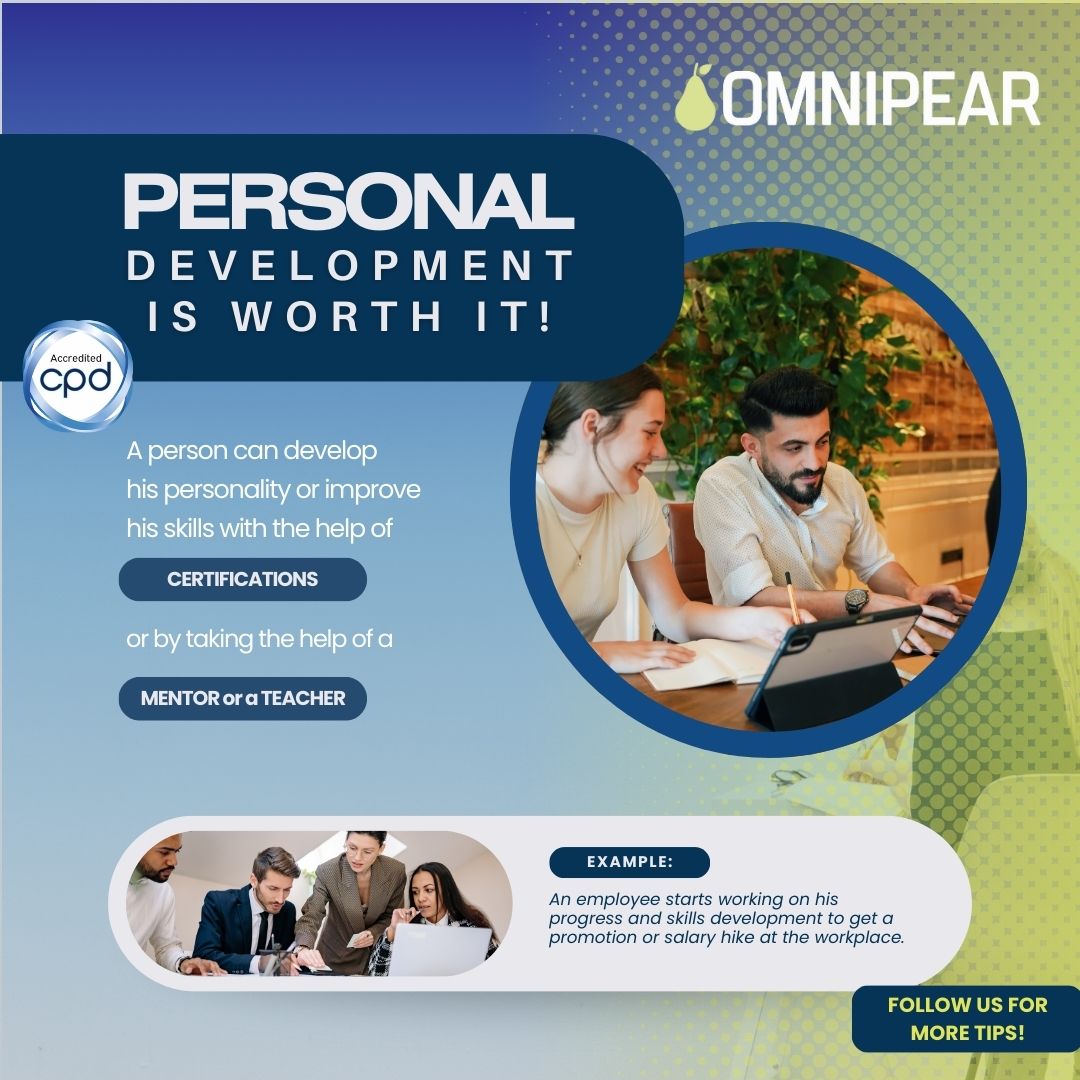 OMNIPEAR

PERSONAL
DEVELOPMENT
IS WORTH IT!

Accredited
cpd

A person can develop his personality or improve his skills with the help of

CERTIFICATIONS

or by taking the help of a

MENTOR or a TEACHER

EXAMPLE:

An employee starts working on his progress and skills development to get a promotion or salary hike at the workplace.

FOLLOW US FOR MORE TIPS!